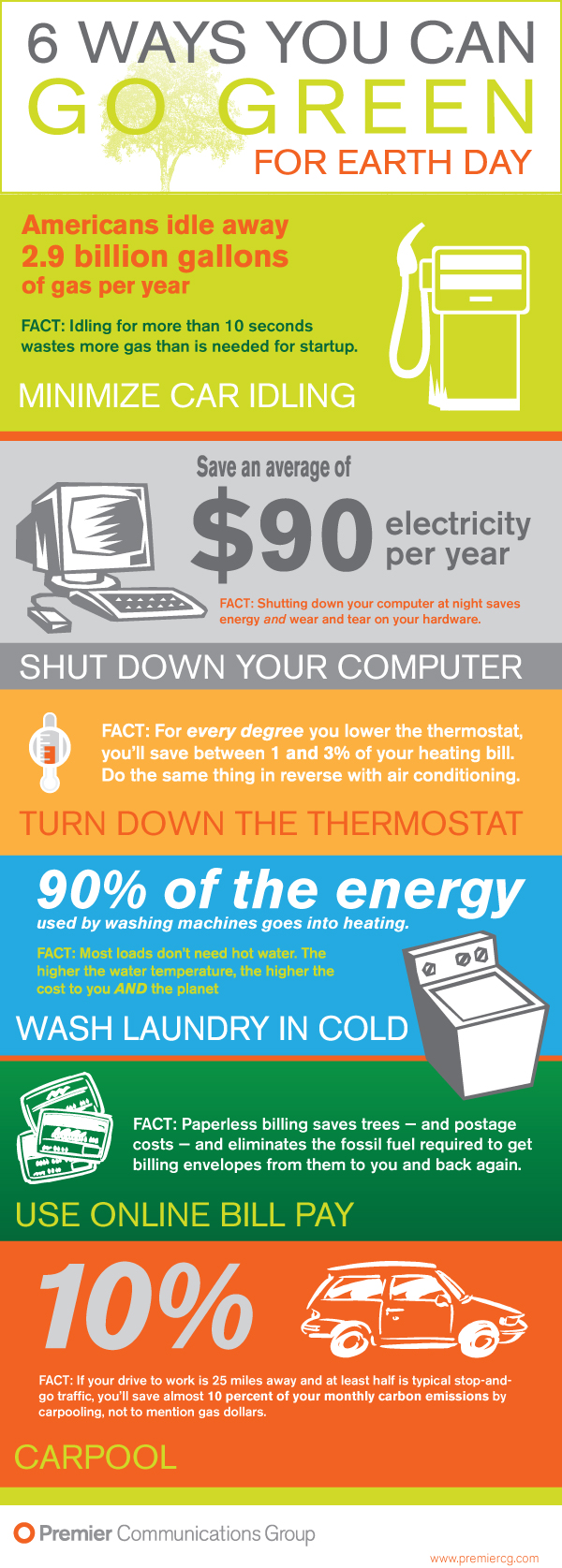 6 WAYS YOU CAN
GO GREEN
FOR EARTH DAY

Americans idle away 2.9 billion gallons of gas per year

FACT: Idling for more than 10 seconds wastes more gas than is needed for startup.

MINIMIZE CAR IDLING

Save an average of
$90 electricity per year

FACT: Shutting down your computer at night saves energy and wear and tear on your hardware.

SHUT DOWN YOUR COMPUTER

FACT: For every degree you lower the thermostat, you'll save between 1 and 3% of your heating bill. Do the same thing in reverse with air conditioning.

TURN DOWN THE THERMOSTAT

90% of the energy
used by washing machines goes into heating.

FACT: Most loads don't need hot water. The higher the water temperature, the higher the cost to you AND the planet

WASH LAUNDRY IN COLD

FACT: Paperless billing saves trees — and postage costs — and eliminates the fossil fuel required to get billing envelopes from them to you and back again.

USE ONLINE BILL PAY

10%

FACT: If your drive to work is 25 miles away and at least half is typical stop-and-go traffic, you'll save almost 10 percent of your monthly carbon emissions by carpooling, not to mention gas dollars.

CARPOOL

Premier Communications Group
www.premiercg.com